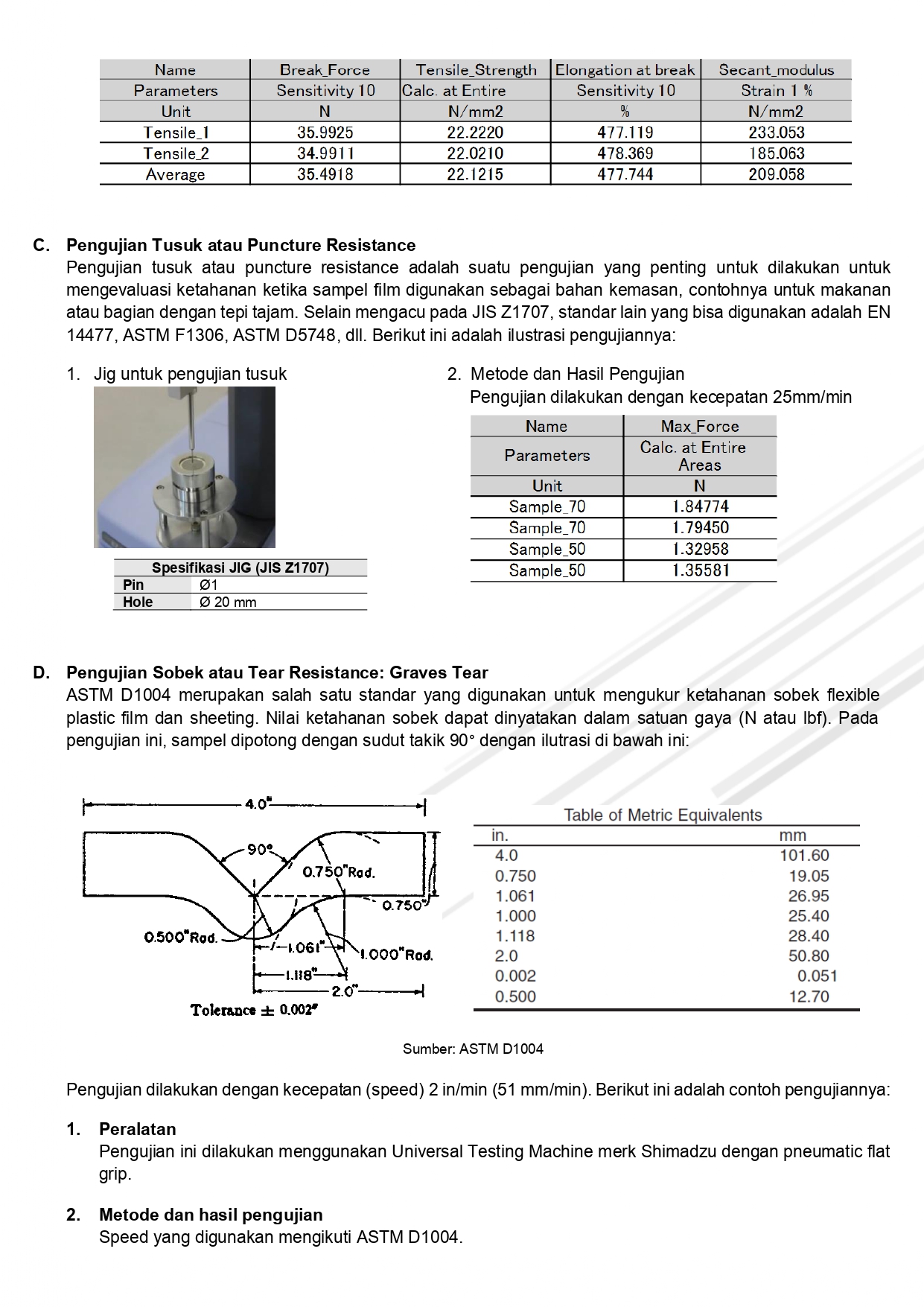 | Name | Break_Force | Tensile_Strength | Elongation at break | Secant_modulus |
|---|---|---|---|---|
| Parameters | Sensitivity 10 | Calc. at Entire | Sensitivity 10 | Strain 1 % |
| Unit | N | N/mm2 | % | N/mm2 |
| Tensile_1 | 35.9925 | 22.2220 | 477.119 | 233.053 |
| Tensile_2 | 34.9911 | 22.0210 | 478.369 | 185.063 |
| Average | 35.4918 | 22.1215 | 477.744 | 209.058 |

C. Pengujian Tusuk atau Puncture Resistance
Pengujian tusuk atau puncture resistance adalah suatu pengujian yang penting untuk dilakukan untuk mengevaluasi ketahanan ketika sampel film digunakan sebagai bahan kemasan, contohnya untuk makanan atau bagian dengan tepi tajam. Selain mengacu pada JIS Z1707, standar lain yang bisa digunakan adalah EN 14477, ASTM F1306, ASTM D5748, dll. Berikut ini adalah ilustrasi pengujiannya:

1. Jig untuk pengujian tusuk

| Spesifikasi JIG (JIS Z1707) | |
|---|---|
| Pin | Ø1 |
| Hole | Ø 20 mm |

2. Metode dan Hasil Pengujian
Pengujian dilakukan dengan kecepatan 25mm/min

| Name | Max_Force |
|---|---|
| Parameters | Calc. at Entire Areas |
| Unit | N |
| Sample_70 | 1.84774 |
| Sample_70 | 1.79450 |
| Sample_50 | 1.32958 |
| Sample_50 | 1.35581 |

D. Pengujian Sobek atau Tear Resistance: Graves Tear
ASTM D1004 merupakan salah satu standar yang digunakan untuk mengukur ketahanan sobek flexible plastic film dan sheeting. Nilai ketahanan sobek dapat dinyatakan dalam satuan gaya (N atau lbf). Pada pengujian ini, sampel dipotong dengan sudut takik 90° dengan ilutrasi di bawah ini:

4.0"
90°
0.750"Rad.
0.750"
0.500"Rad.
1.061"
1.000"Rad.
1.118"
2.0"
Tolerance ± 0.002"

Table of Metric Equivalents

| in. | mm |
|---|---|
| 4.0 | 101.60 |
| 0.750 | 19.05 |
| 1.061 | 26.95 |
| 1.000 | 25.40 |
| 1.118 | 28.40 |
| 2.0 | 50.80 |
| 0.002 | 0.051 |
| 0.500 | 12.70 |

Sumber: ASTM D1004

Pengujian dilakukan dengan kecepatan (speed) 2 in/min (51 mm/min). Berikut ini adalah contoh pengujiannya:

1. Peralatan
Pengujian ini dilakukan menggunakan Universal Testing Machine merk Shimadzu dengan pneumatic flat grip.

2. Metode dan hasil pengujian
Speed yang digunakan mengikuti ASTM D1004.